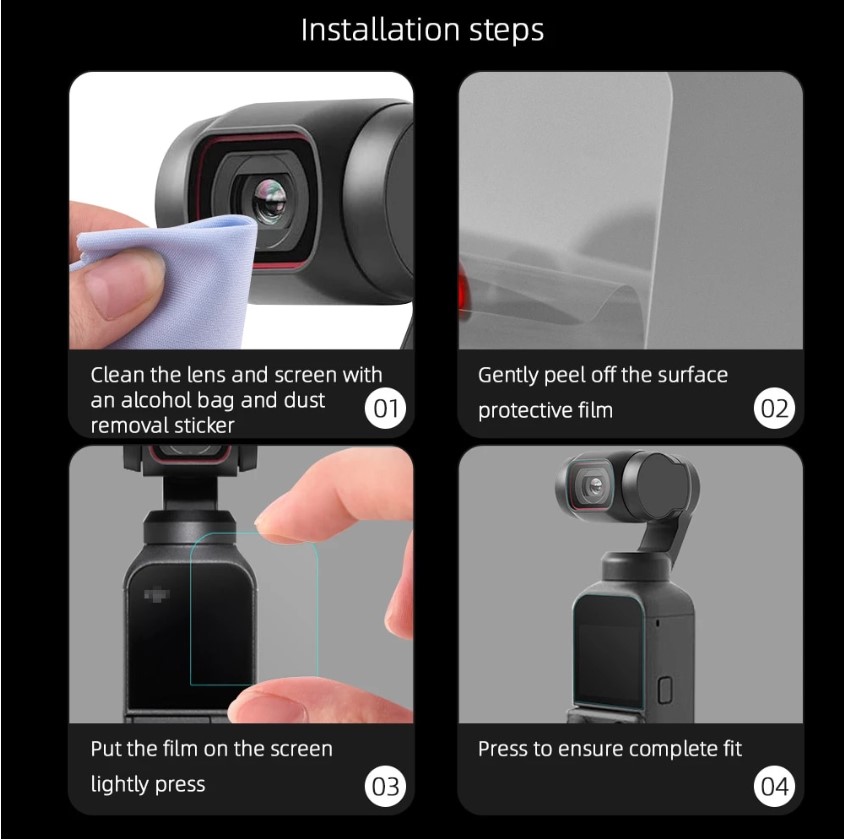 Installation steps

Clean the lens and screen with an alcohol bag and dust removal sticker
01

Gently peel off the surface protective film
02

Put the film on the screen lightly press
03

Press to ensure complete fit
04